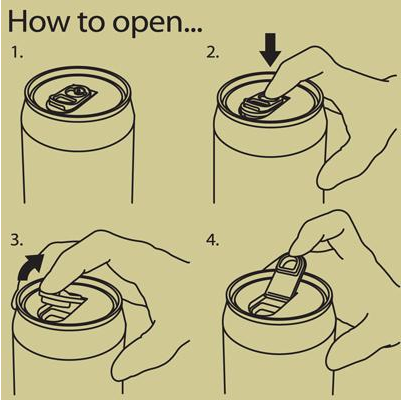 How to open...

1.

2.

3.

4.